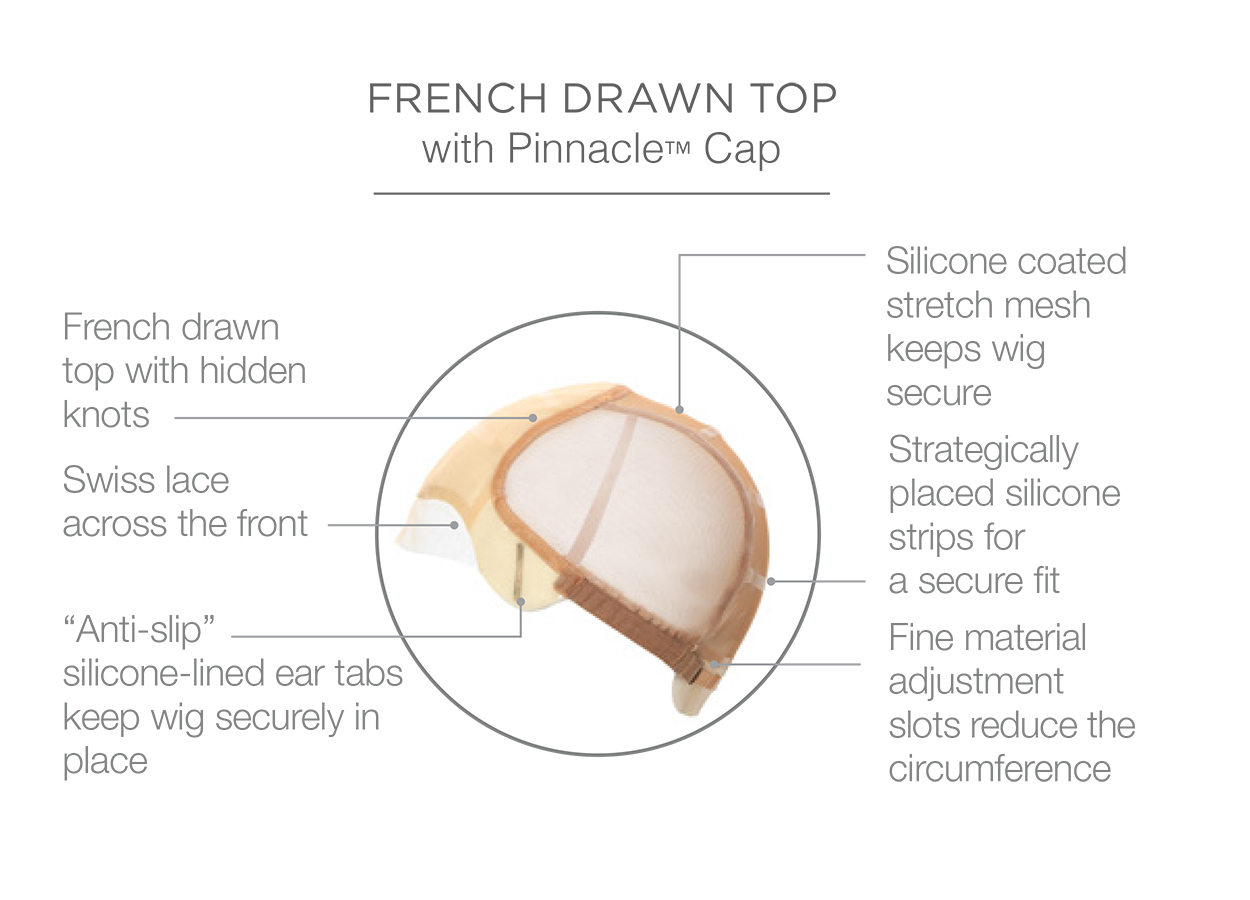 FRENCH DRAWN TOP
with Pinnacle™ Cap

French drawn top with hidden knots

Swiss lace across the front

“Anti-slip” silicone-lined ear tabs keep wig securely in place

Silicone coated stretch mesh keeps wig secure

Strategically placed silicone strips for a secure fit

Fine material adjustment slots reduce the circumference